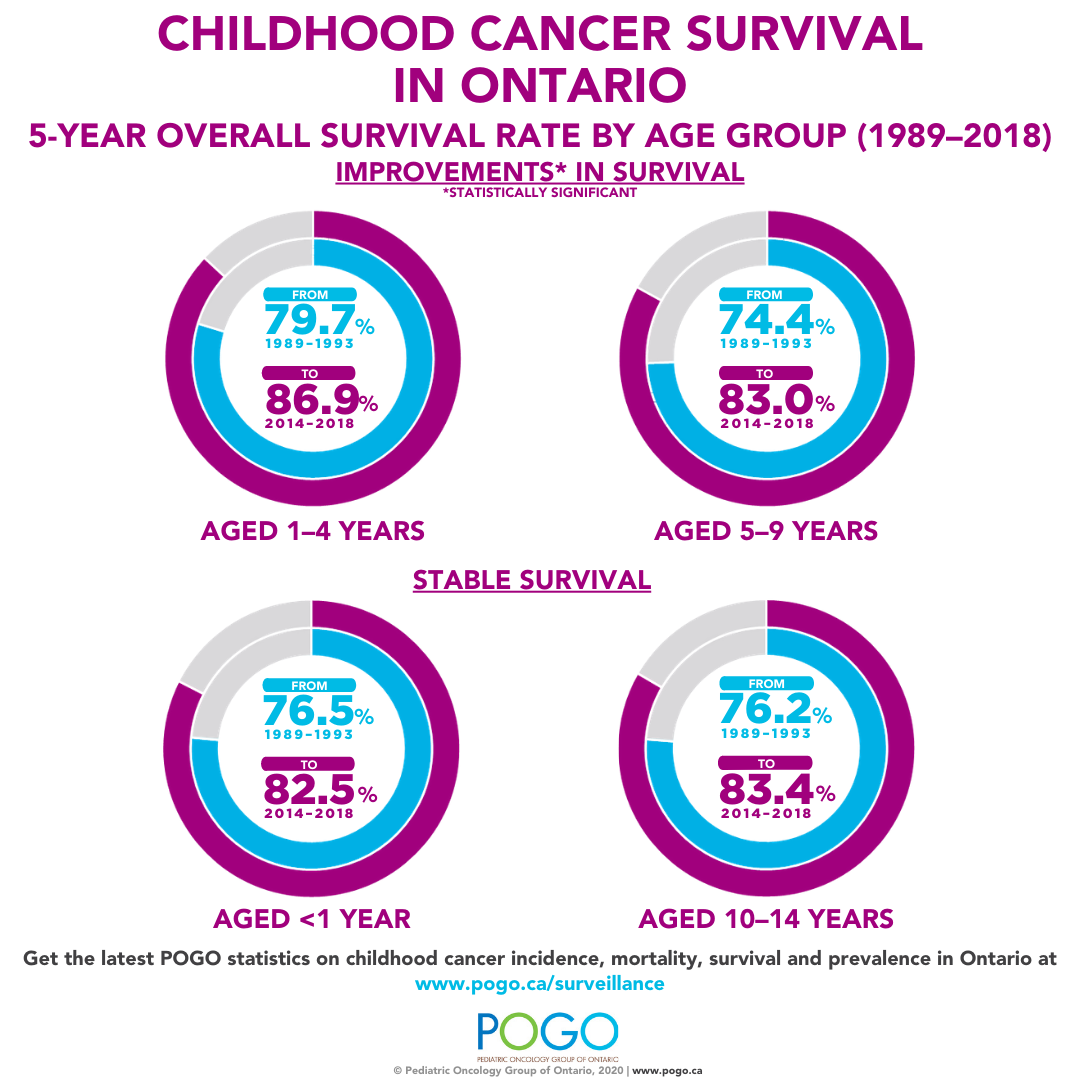 CHILDHOOD CANCER SURVIVAL IN ONTARIO

5-YEAR OVERALL SURVIVAL RATE BY AGE GROUP (1989–2018)

IMPROVEMENTS* IN SURVIVAL

*STATISTICALLY SIGNIFICANT

FROM
79.7%
1989–1993
TO
86.9%
2014–2018

AGED 1–4 YEARS

FROM
74.4%
1989–1993
TO
83.0%
2014–2018

AGED 5–9 YEARS

STABLE SURVIVAL

FROM
76.5%
1989–1993
TO
82.5%
2014–2018

AGED <1 YEAR

FROM
76.2%
1989–1993
TO
83.4%
2014–2018

AGED 10–14 YEARS

Get the latest POGO statistics on childhood cancer incidence, mortality, survival and prevalence in Ontario at www.pogo.ca/surveillance

POGO
PEDIATRIC ONCOLOGY GROUP OF ONTARIO

© Pediatric Oncology Group of Ontario, 2020 | www.pogo.ca